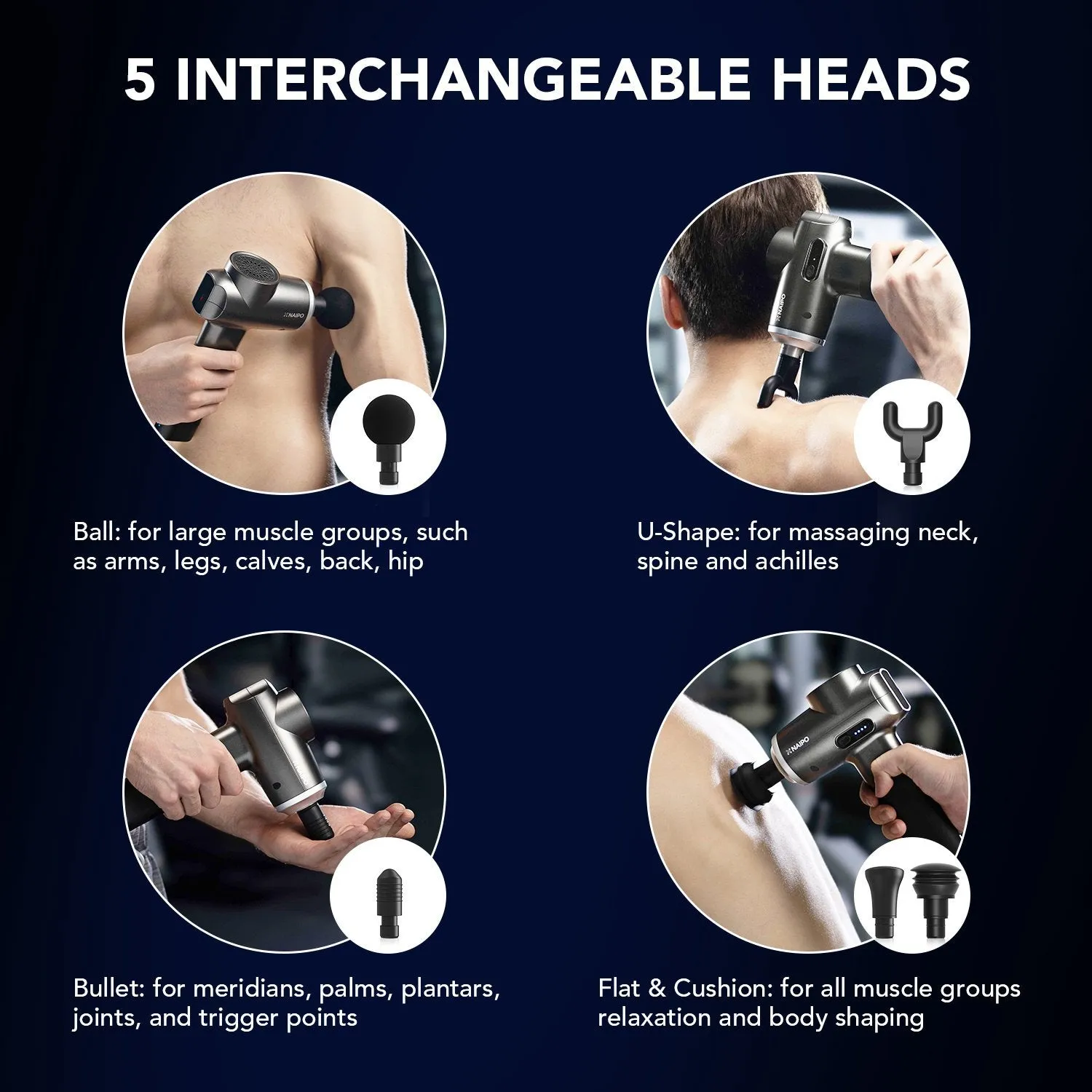 5 INTERCHANGEABLE HEADS

NAIPO

Ball: for large muscle groups, such as arms, legs, calves, back, hip

NAIPO

U-Shape: for massaging neck, spine and achilles

Bullet: for meridians, palms, plantars, joints, and trigger points

NAIPO

Flat & Cushion: for all muscle groups relaxation and body shaping